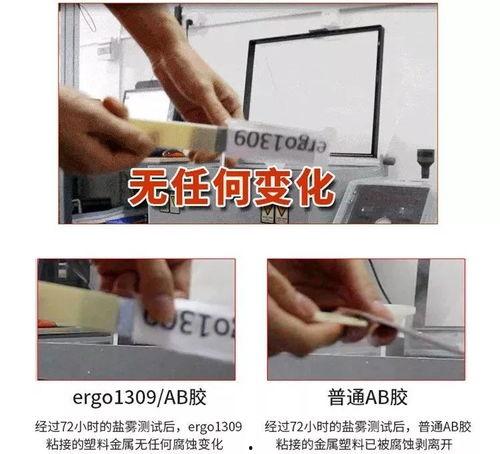 ergo1309

无任何变化

o1309

ergo1309/AB胶

经过72小时的盐雾测试后，ergo1309粘接的塑料金属无任何腐蚀变化

普通AB胶

经过72小时的盐雾测试后，普通AB胶粘接的金属塑料已被腐蚀剥离开